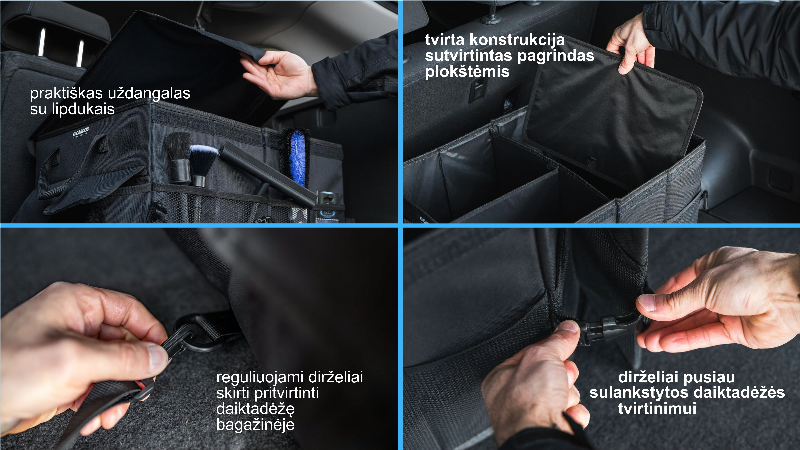 praktiškas uždangalas su lipdukais

tvirta konstrukcija sutvirtintas pagrindas plokštėmis

reguliuojami dirželiai skirti pritvirtinti daiktadėžę bagažinėje

dirželiai pusiau sulankstytos daiktadėžės tvirtinimui